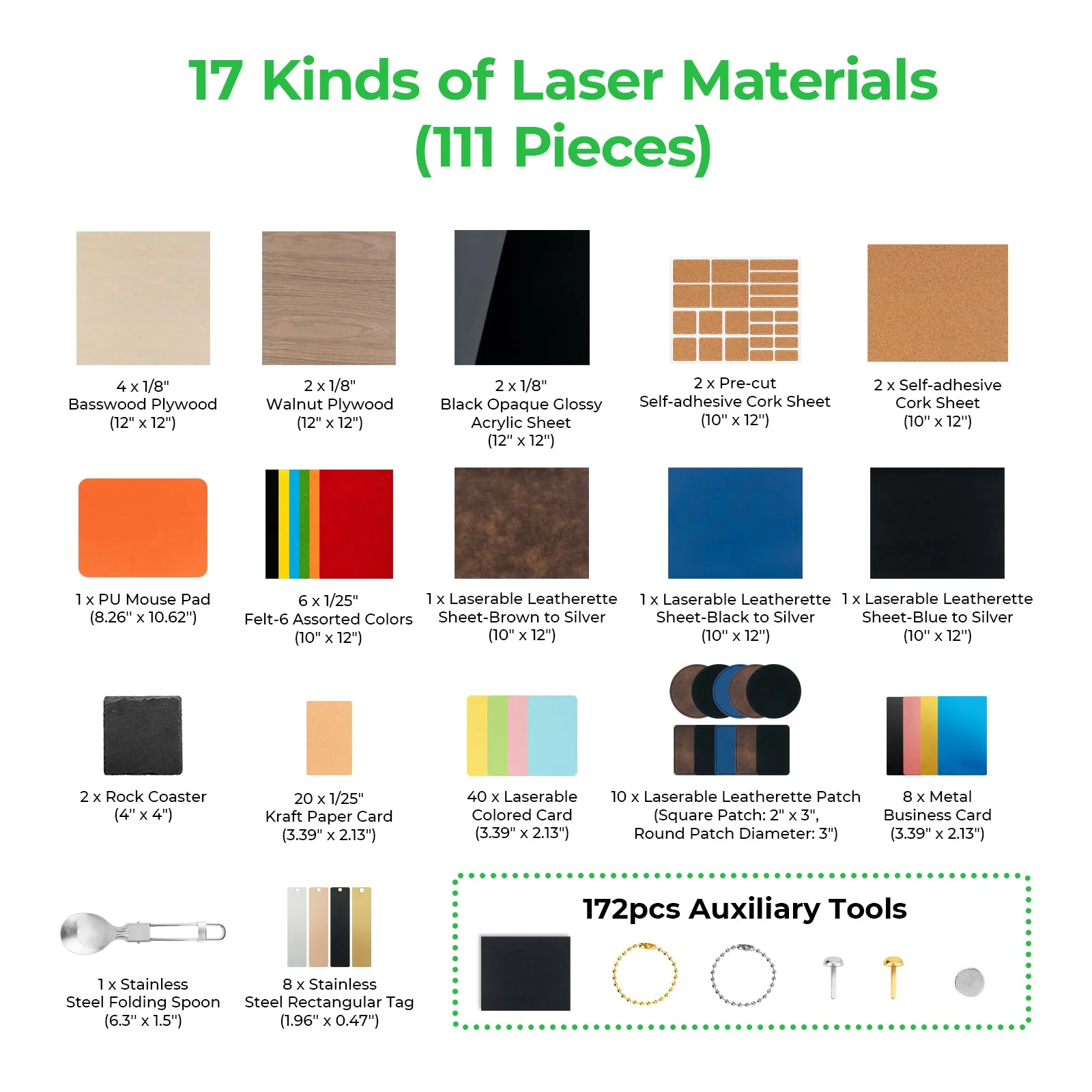 17 Kinds of Laser Materials (111 Pieces)

4 x 1/8"
Basswood Plywood
(12" x 12")

2 x 1/8"
Walnut Plywood
(12" x 12")

2 x 1/8"
Black Opaque Glossy
Acrylic Sheet
(12" x 12")

2 x Pre-cut
Self-adhesive Cork Sheet
(10" x 12")

2 x Self-adhesive
Cork Sheet
(10" x 12")

1 x PU Mouse Pad
(8.26" x 10.62")

6 x 1/25"
Felt-6 Assorted Colors
(10" x 12")

1 x Laserable Leatherette
Sheet-Brown to Silver
(10" x 12")

1 x Laserable Leatherette
Sheet-Black to Silver
(10" x 12")

1 x Laserable Leatherette
Sheet-Blue to Silver
(10" x 12")

2 x Rock Coaster
(4" x 4")

20 x 1/25"
Kraft Paper Card
(3.39" x 2.13")

40 x Laserable
Colored Card
(3.39" x 2.13")

10 x Laserable Leatherette Patch
(Square Patch: 2" x 3",
Round Patch Diameter: 3")

8 x Metal
Business Card
(3.39" x 2.13")

1 x Stainless
Steel Folding Spoon
(6.3" x 1.5")

8 x Stainless
Steel Rectangular Tag
(1.96" x 0.47")

172pcs Auxiliary Tools